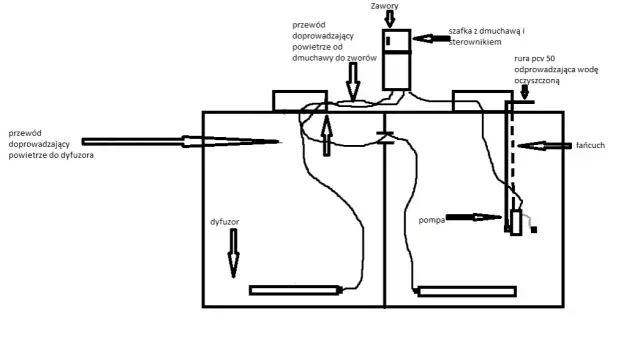 Zawory

przewód doprowadzający powietrze od dmuchawy do zworów

szafka z dmuchawą i sterownikiem

rura pcv 50 odprowadzająca wodę oczyszczoną

przewód doprowadzający powietrze do dyfuzora

łańcuch

dyfuzor

pompa