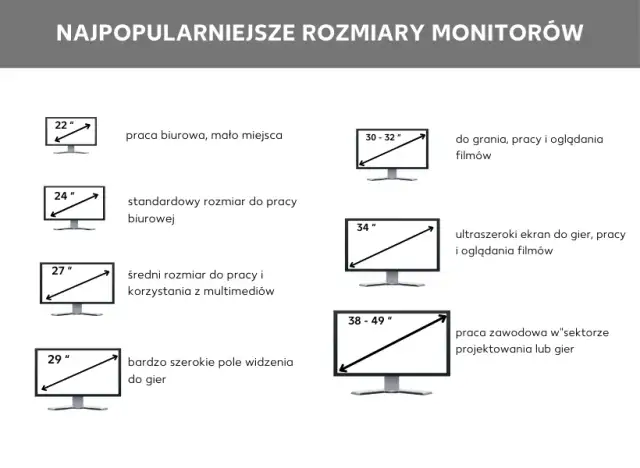 NAJPOPULARNIEJSZE ROZMIARY MONITORÓW

22 "

praca biurowa, mało miejsca

24 "

standardowy rozmiar do pracy biurowej

27 "

średni rozmiar do pracy i korzystania z multimediów

29 "

bardzo szerokie pole widzenia do gier

30 - 32 "

do grania, pracy i oglądania filmów

34 "

ultraszeroki ekran do gier, pracy i oglądania filmów

38 - 49 "

praca zawodowa w"sektorze projektowania lub gier