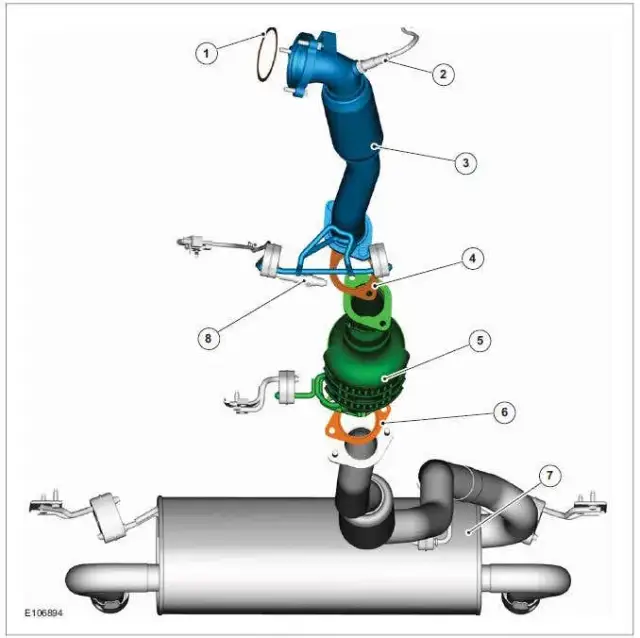 1
2
3
4
8
5
6
7
E106894