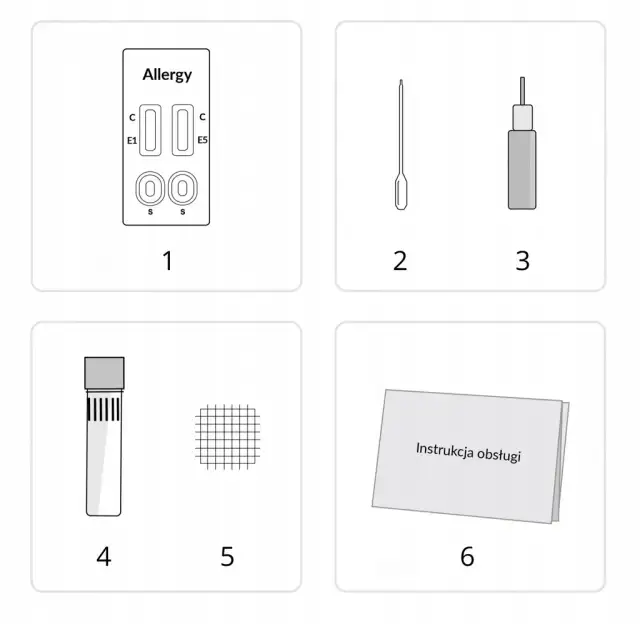 Allergy
C
E1
C
E5
S
S

1

2

3

4

5

Instrukcja obsługi

6