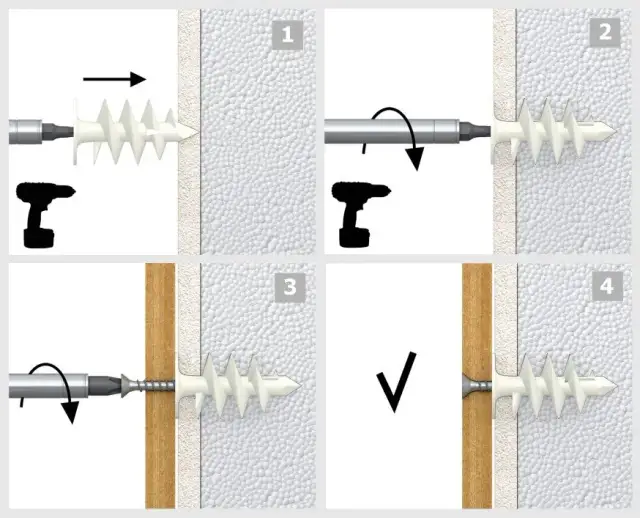 1

2

3

4