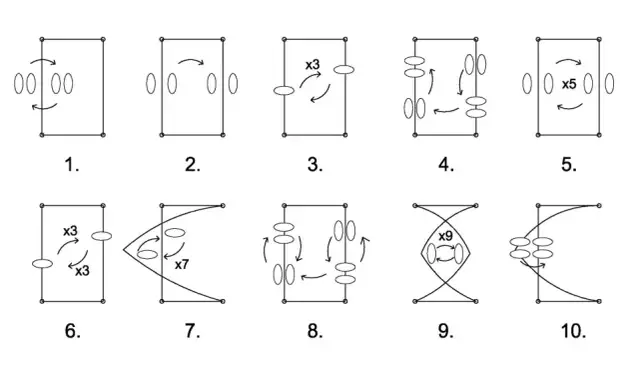 1.

2.

x3

3.

4.

x5

5.

x3

x3

6.

x7

7.

8.

x9

9.

10.