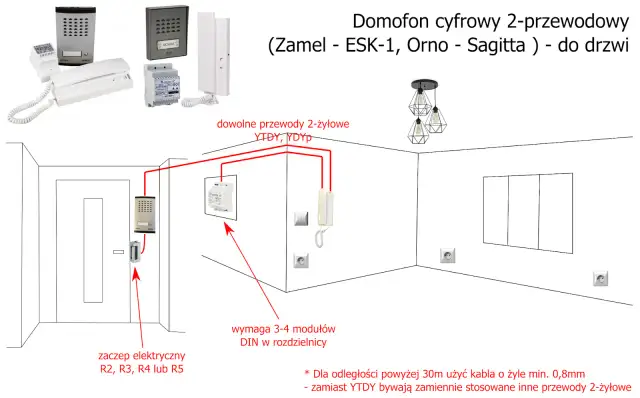 Domofon cyfrowy 2-przewodowy
(Zamel - ESK-1, Orno - Sagitta ) - do drzwi

dowolne przewody 2-żyłowe
YTDY, YDYp

wymaga 3-4 modułów
DIN w rozdzielnicy

zaczep elektryczny
R2, R3, R4 lub R5

* Dla odległości powyżej 30m użyć kabla o żyle min. 0,8mm
- zamiast YTDY bywają zamiennie stosowane inne przewody 2-żyłowe