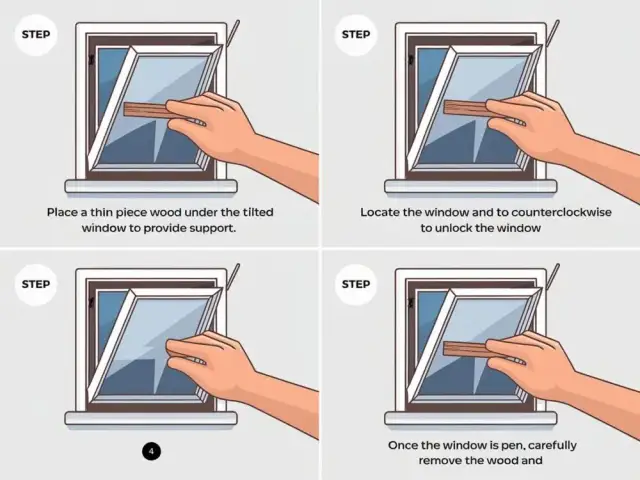 STEP

Place a thin piece wood under the tilted window to provide support.

STEP

Locate the window and to counterclockwise to unlock the window

STEP

4

STEP

Once the window is pen, carefully remove the wood and