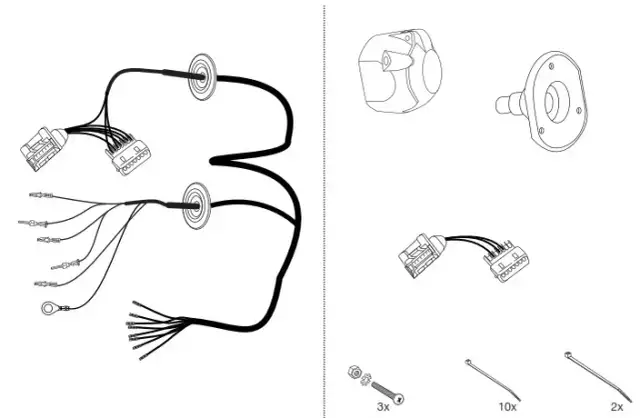 3x

10x

2x