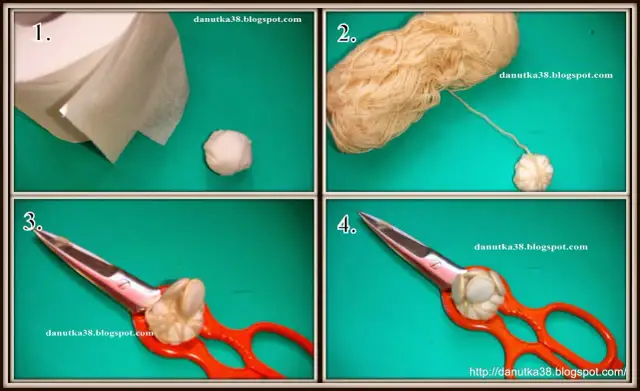 1.
danutka38.blogspot.com

2.
danutka38.blogspot.com

3.
danutka38.blogspot.com

4.
danutka38.blogspot.com

http://danutka38.blogspot.com/