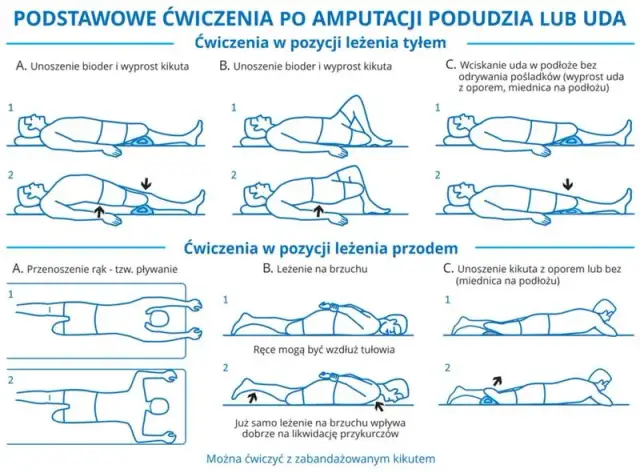 PODSTAWOWE ĆWICZENIA PO AMPUTACJI PODUDZIA LUB UDA

Ćwiczenia w pozycji leżenia tyłem

A. Unoszenie bioder i wyprost kikuta

1

2

B. Unoszenie bioder i wyprost kikuta

1

2

C. Wciskanie uda w podłoże bez odrywania pośladków (wyprost uda z oporem, miednica na podłożu)

1

2

Ćwiczenia w pozycji leżenia przodem

A. Przenoszenie rąk - tzw. pływanie

1

2

B. Leżenie na brzuchu

1

Ręce mogą być wzdłuż tułowia

2

Już samo leżenie na brzuchu wpływa dobrze na likwidację przykurczów

C. Unoszenie kikuta z oporem lub bez (miednica na podłożu)

1

2

Można ćwiczyć z zabandażowanym kikutem