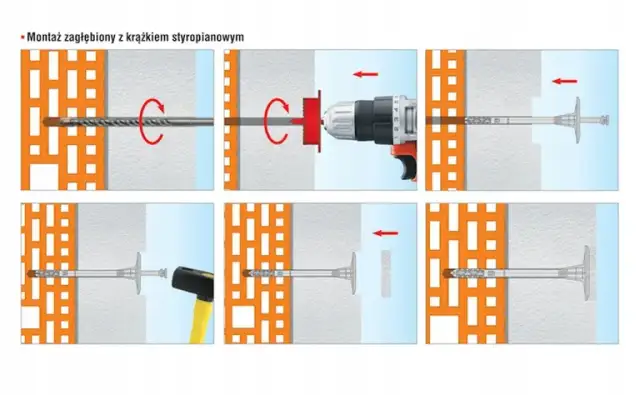 Montaż zagłębiony z krążkiem styropianowym