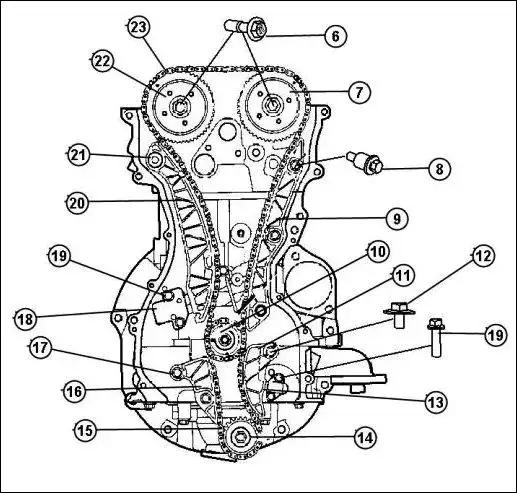 23
6
22
7
21
8
20
9
19
10
12
11
18
19
17
16
13
15
14