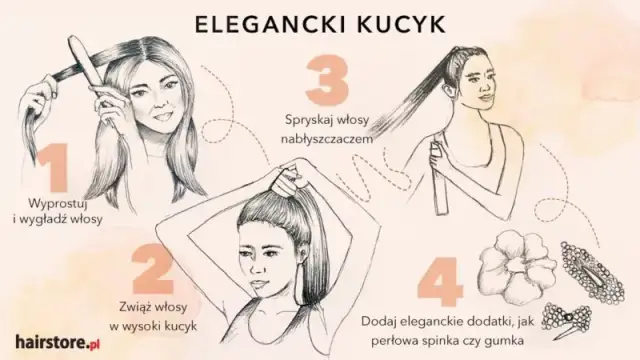 ELEGANCKI KUCYK

1
Wyprostuj i wygładź włosy

2
Zwiąż włosy w wysoki kucyk

3
Spryskaj włosy nabłyszczaczem

4
Dodaj eleganckie dodatki, jak perłowa spinka czy gumka

hairstore.pl