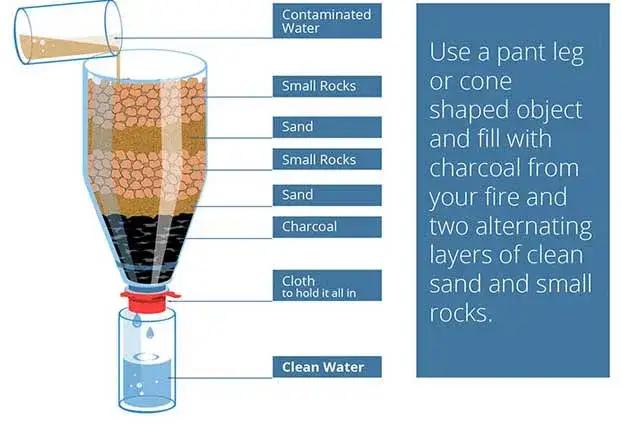 Contaminated Water

Small Rocks

Sand

Small Rocks

Sand

Charcoal

Cloth
to hold it all in

Clean Water

Use a pant leg or cone shaped object and fill with charcoal from your fire and two alternating layers of clean sand and small rocks.