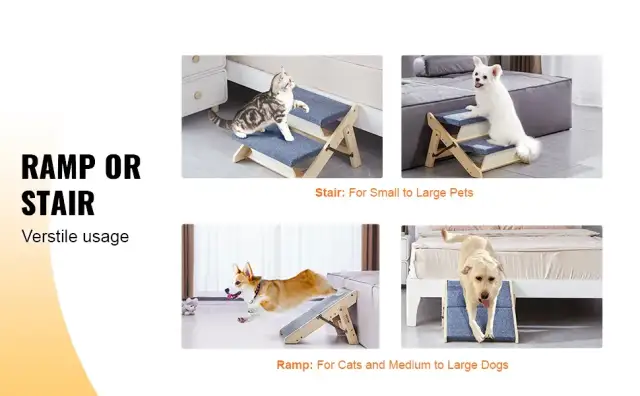 RAMP OR STAIR

Verstile usage

Stair: For Small to Large Pets

Ramp: For Cats and Medium to Large Dogs