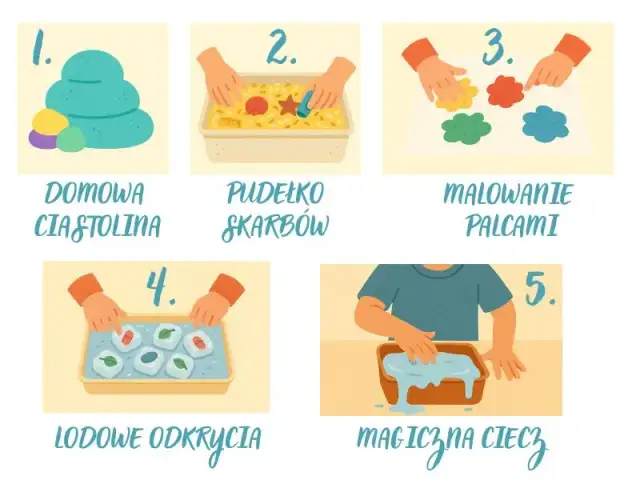 1.

DOMOWA CIASTOLINA

2.

PUDEŁKO SKARBÓW

3.

MALOWANIE PALCAMI

4.

LODOWE ODKRYCIA

5.

MAGICZNA CIECZ