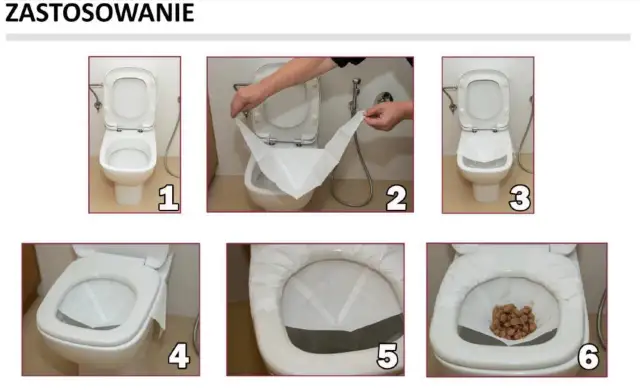 ZASTOSOWANIE

1

2

3

4

5

6