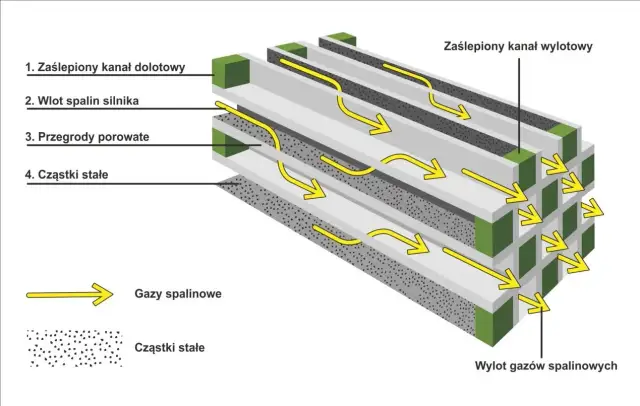 1. Zaślepiony kanał dolotowy

2. Wlot spalin silnika

3. Przegrody porowate

4. Cząstki stałe

Zaślepiony kanał wylotowy

Gazy spalinowe

Cząstki stałe

Wylot gazów spalinowych