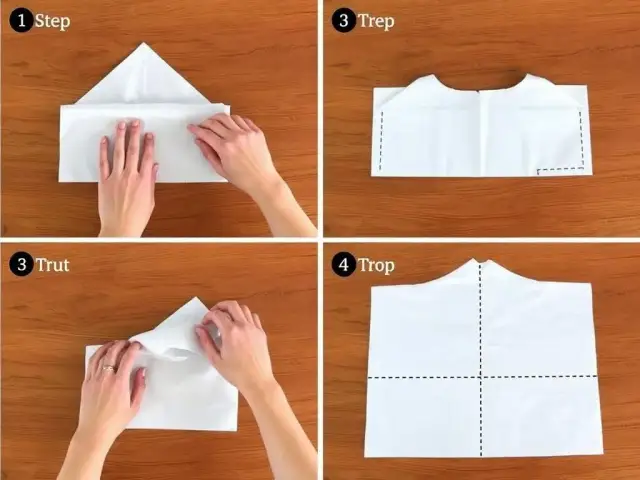 1 Step

3 Trep

3 Trut

4 Trop