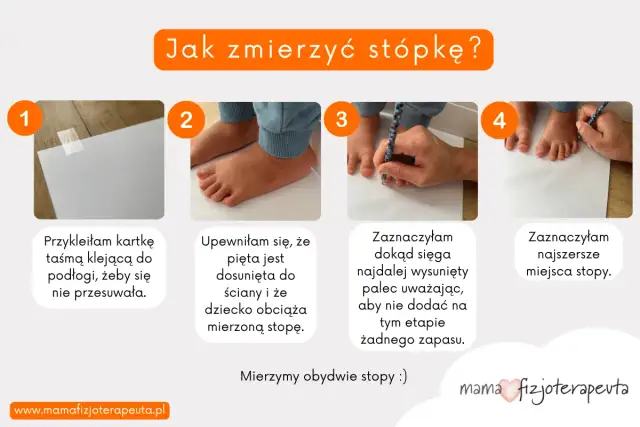 Jak zmierzyć stópkę?

1

Przykleiłam kartkę taśmą klejącą do podłogi, żeby się nie przesuwała.

2

Upewniłam się, że pięta jest dosunięta do ściany i że dziecko obciąża mierzoną stopę.

3

Zaznaczyłam dokąd sięga najdalej wysunięty palec uważając, aby nie dodać na tym etapie żadnego zapasu.

4

Zaznaczyłam najszersze miejsca stopy.

Mierzymy obydwie stopy :)

www.mamafizjoterapeuta.pl

mama fizjoterapeuta