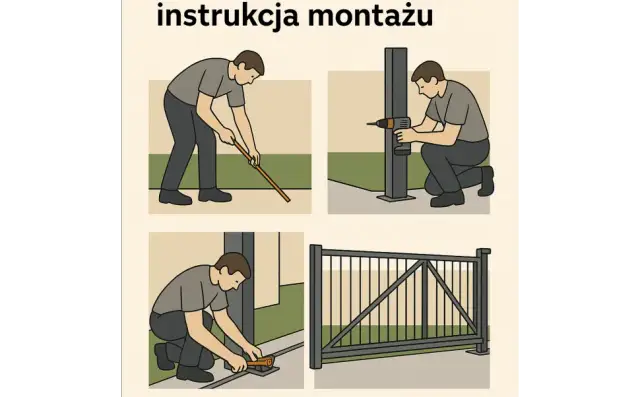 instrukcja montażu