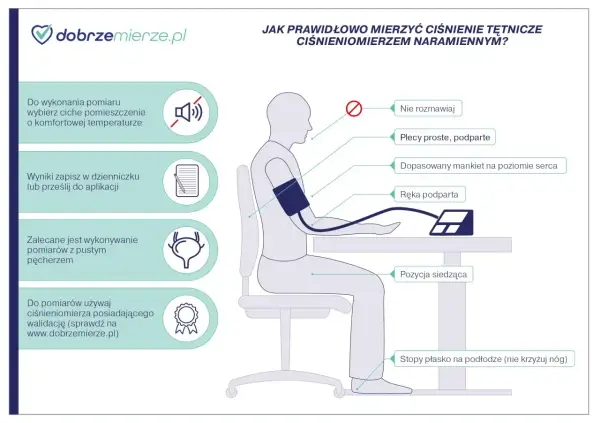 dobrzemierze.pl

JAK PRAWIDŁOWO MIERZYĆ CIŚNIENIE TĘTNICZE CIŚNIENIOMIERZEM NARAMIENNYM?

Do wykonania pomiaru wybierz ciche pomieszczenie o komfortowej temperaturze

Wyniki zapisz w dzienniczku lub prześlij do aplikacji

Zalecane jest wykonywanie pomiarów z pustym pęcherzem

Do pomiarów używaj ciśnieniomierza posiadającego walidację (sprawdź na www.dobrzemierze.pl)

Nie rozmawiaj

Plecy proste, podparte

Dopasowany mankiet na poziomie serca

Ręka podparta

Pozycja siedząca

Stopy płasko na podłodze (nie krzyżuj nóg)