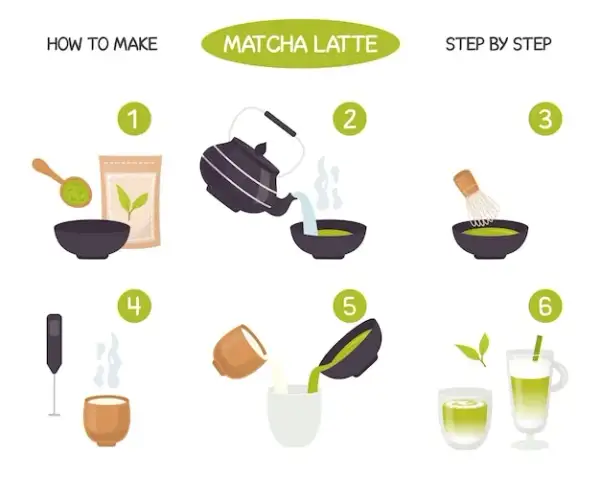 HOW TO MAKE MATCHA LATTE STEP BY STEP

1

2

3

4

5

6