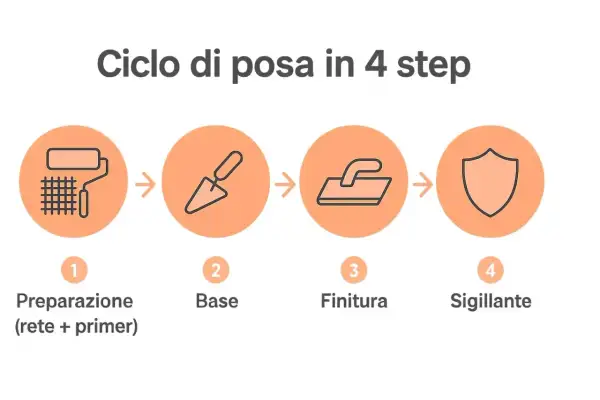 Ciclo di posa in 4 step

1
Preparazione (rete + primer)

2
Base

3
Finitura

4
Sigillante