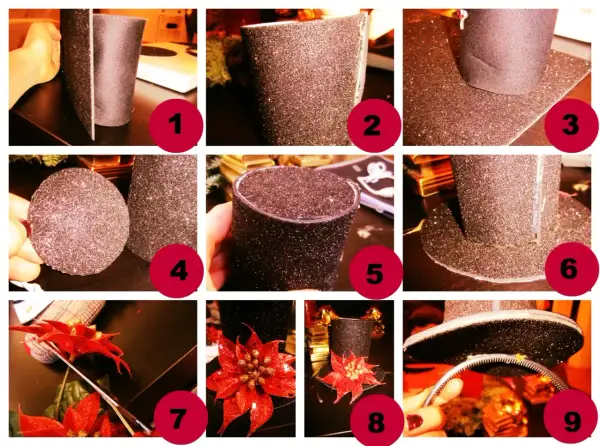 1
2
3
4
5
6
7
8
9