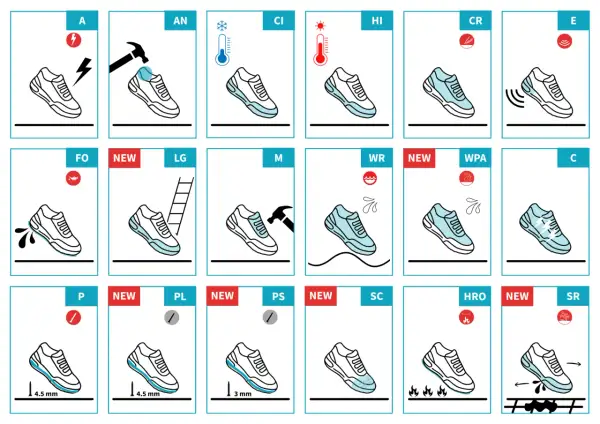 A
AN
CI
HI
CR
E

FO
NEW LG
M
WR
NEW WPA
C

P
4.5 mm
NEW PL
4.5 mm
NEW PS
3 mm
NEW SC
HRO
NEW SR