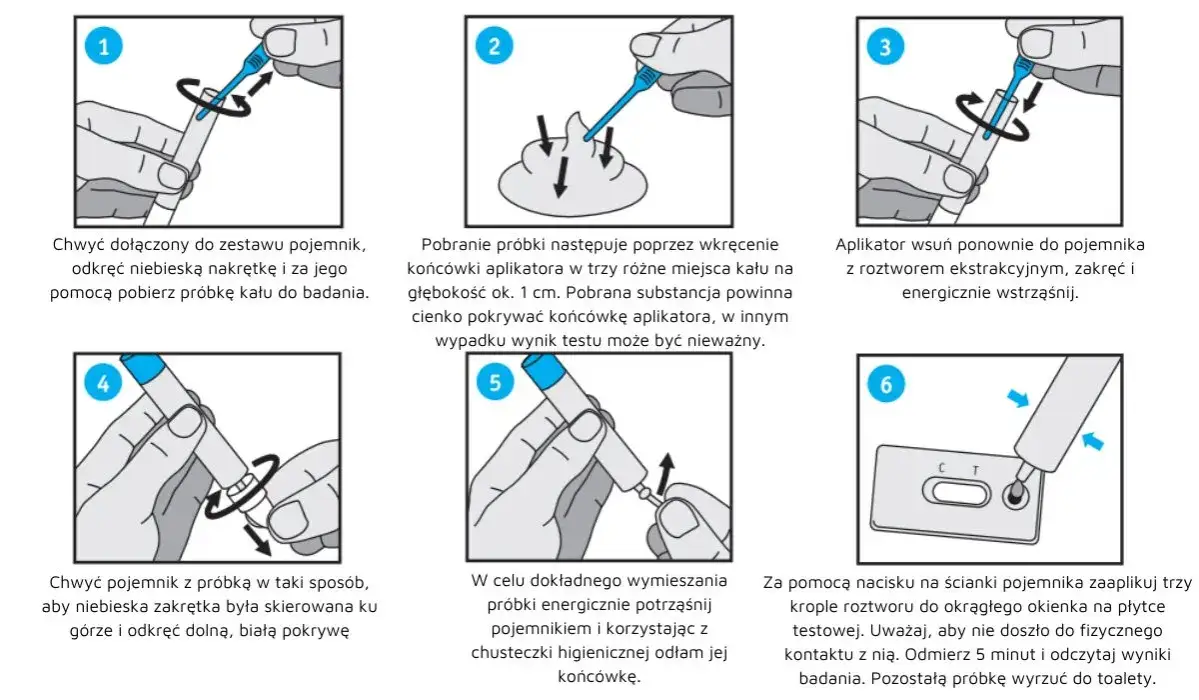 1

Chwyć dołączony do zestawu pojemnik, odkręć niebieską nakrętkę i za jego pomocą pobierz próbkę kału do badania.

2

Pobranie próbki następuje poprzez wkręcenie końcówki aplikatora w trzy różne miejsca kału na głębokość ok. 1 cm. Pobrana substancja powinna cienko pokrywać końcówkę aplikatora, w innym wypadku wynik testu może być nieważny.

3

Aplikator wsuń ponownie do pojemnika z roztworem ekstrakcyjnym, zakręć i energicznie wstrząśnij.

4

Chwyć pojemnik z próbką w taki sposób, aby niebieska zakrętka była skierowana ku górze i odkręć dolną, białą pokrywę

5

W celu dokładnego wymieszania próbki energicznie potrząśnij pojemnikiem i korzystając z chusteczki higienicznej odłam jej końcówkę.

6

C T

Za pomocą nacisku na ścianki pojemnika zaaplikuj trzy krople roztworu do okrągłego okienka na płytce testowej. Uważaj, aby nie doszło do fizycznego kontaktu z nią. Odmierz 5 minut i odczytaj wyniki badania. Pozostałą próbkę wyrzuć do toalety.