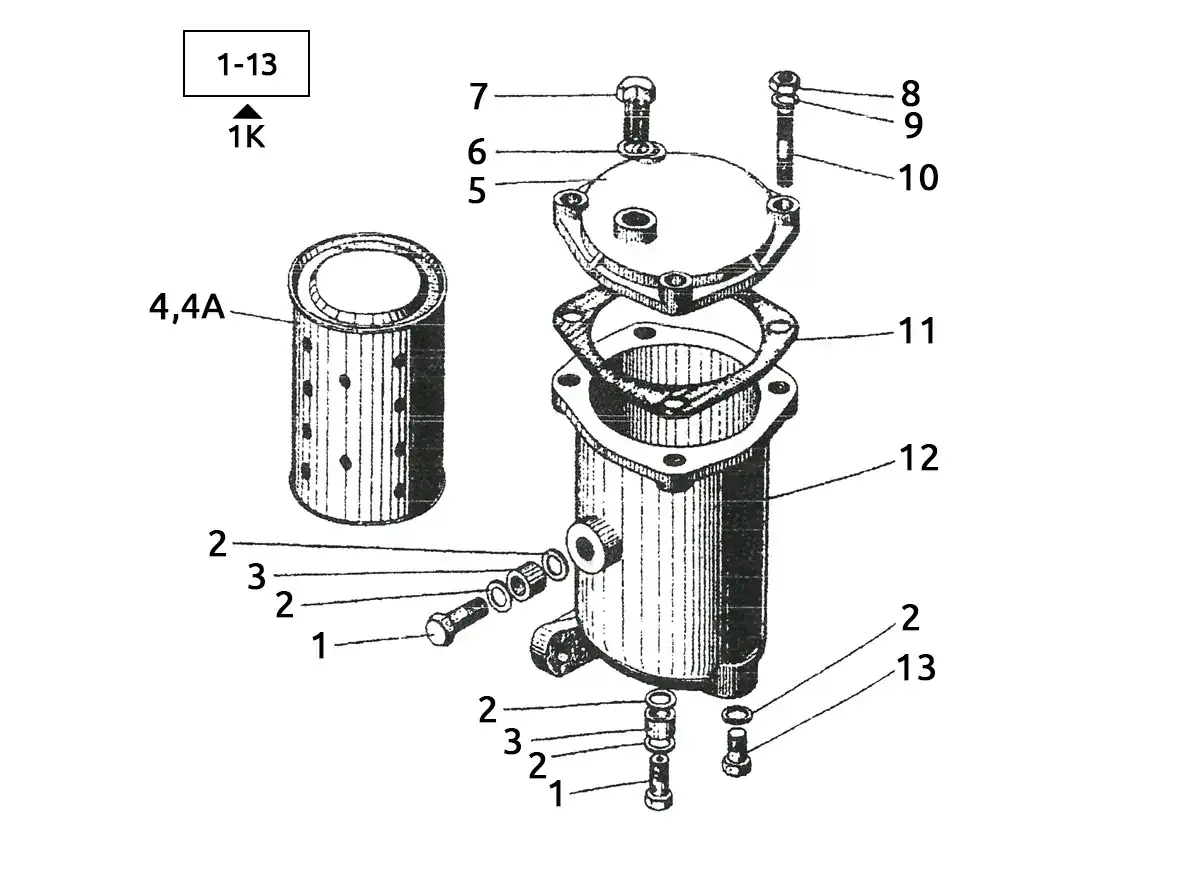 1-13

1K

7
6
5
8
9
10
4,4A
11
12
2
3
2
1
2
13
2
3
2
1