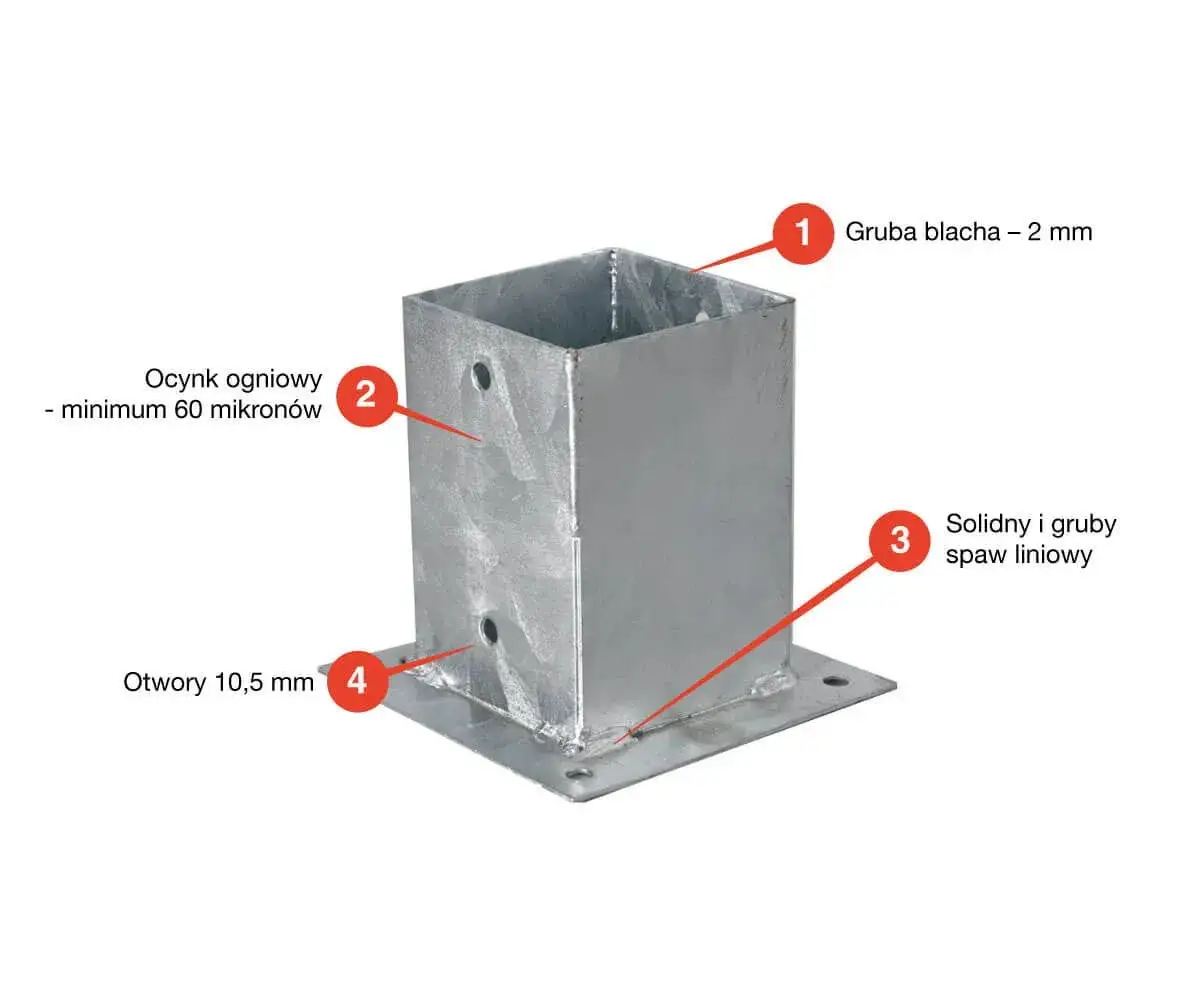 1 Gruba blacha – 2 mm

Ocynk ogniowy
- minimum 60 mikronów 2

3 Solidny i gruby spaw liniowy

Otwory 10,5 mm 4