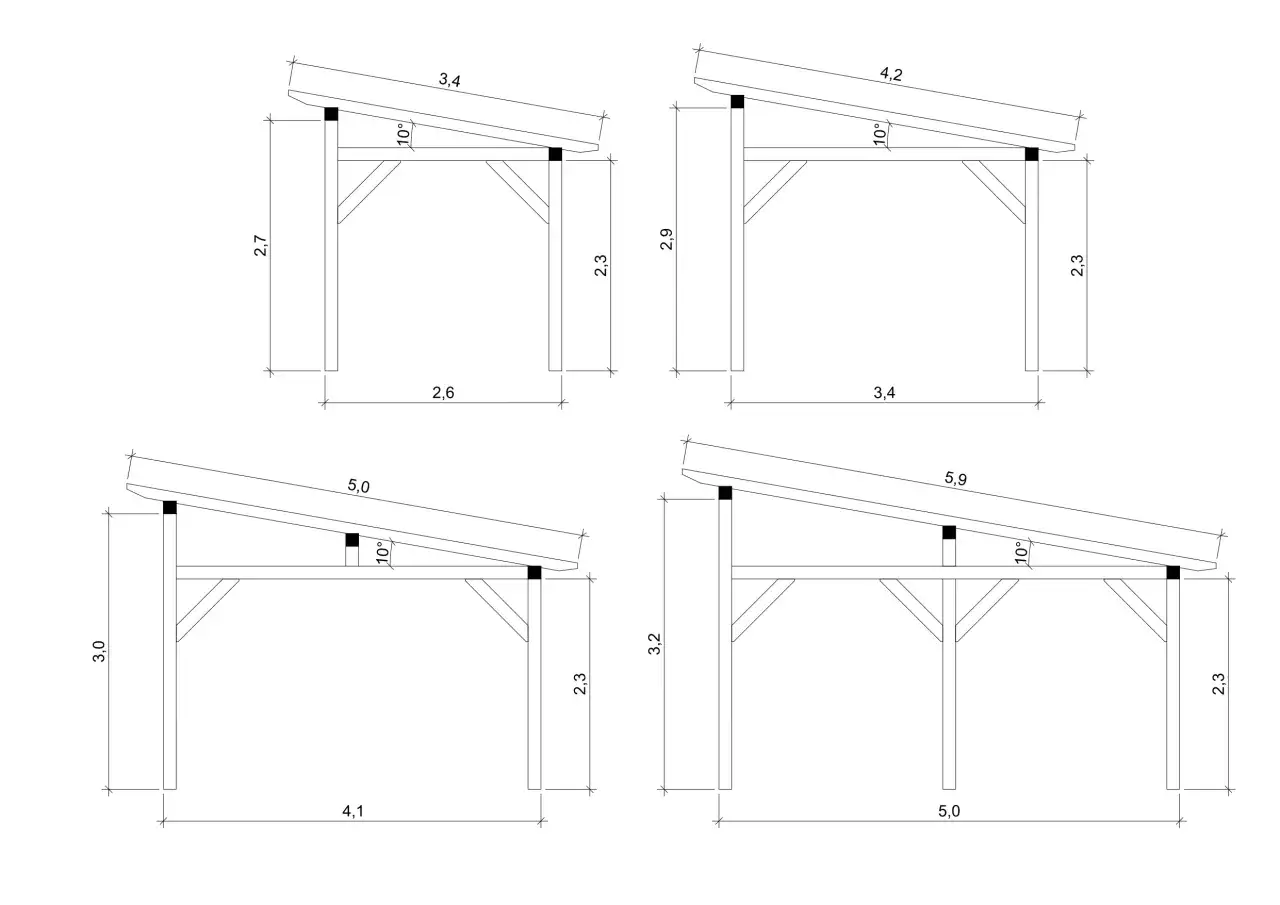 3,4
10°
2,7
2,3
2,6

4,2
10°
2,9
2,3
3,4

5,0
10°
3,0
2,3
4,1

5,9
10°
3,2
2,3
5,0