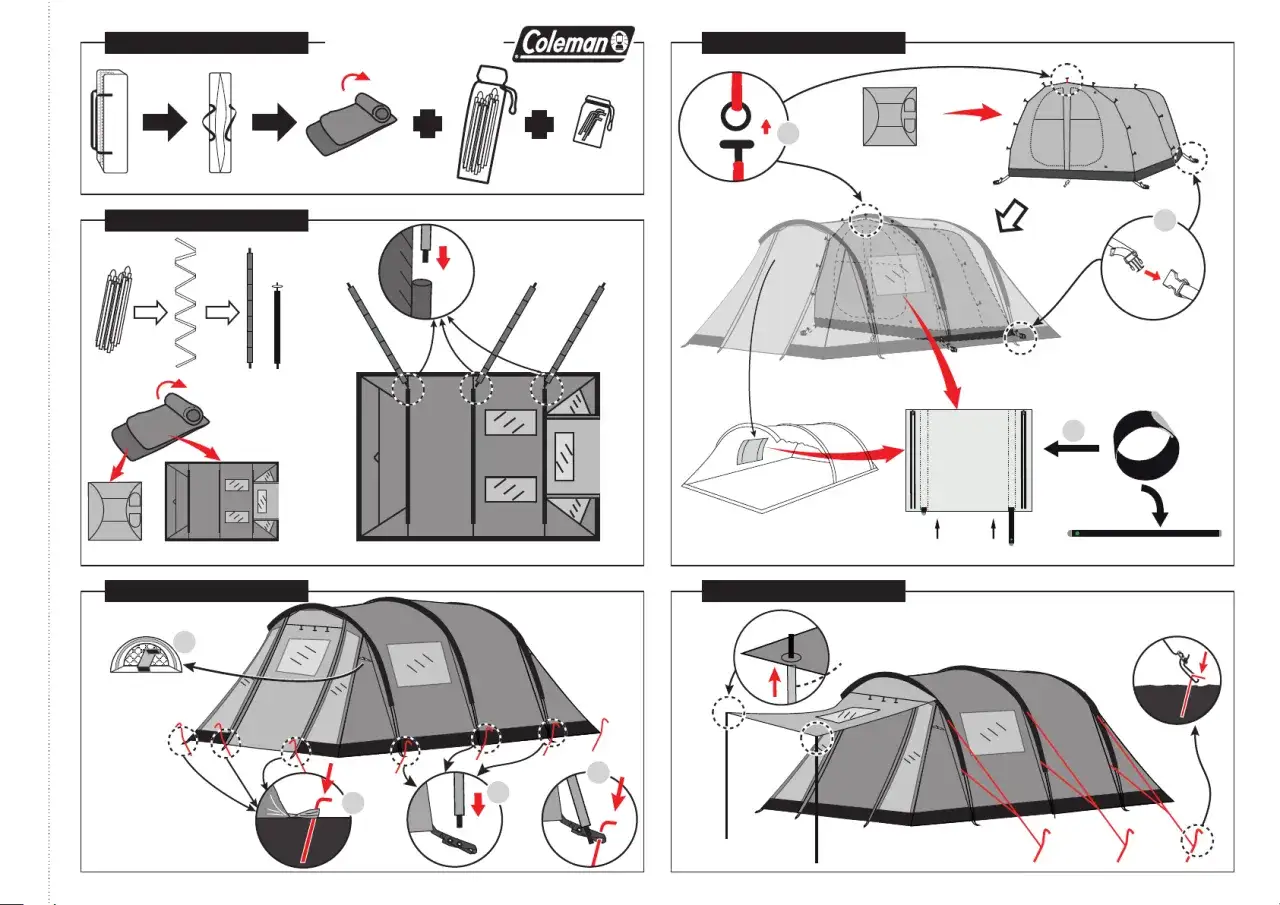 Coleman