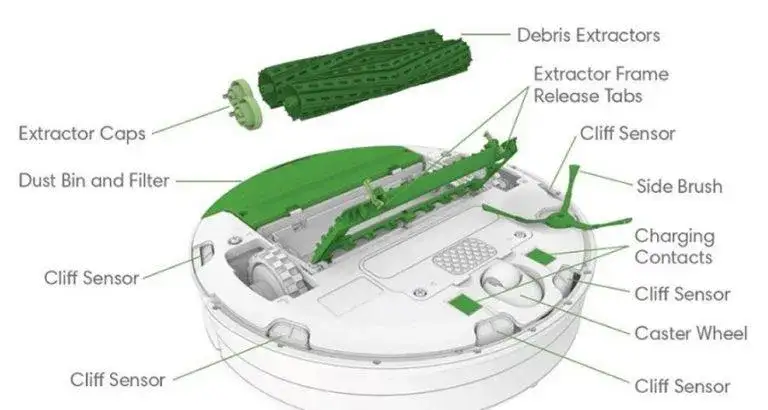 Debris Extractors

Extractor Frame Release Tabs

Extractor Caps

Cliff Sensor

Dust Bin and Filter

Side Brush

Charging Contacts

Cliff Sensor

Cliff Sensor

Caster Wheel

Cliff Sensor

Cliff Sensor