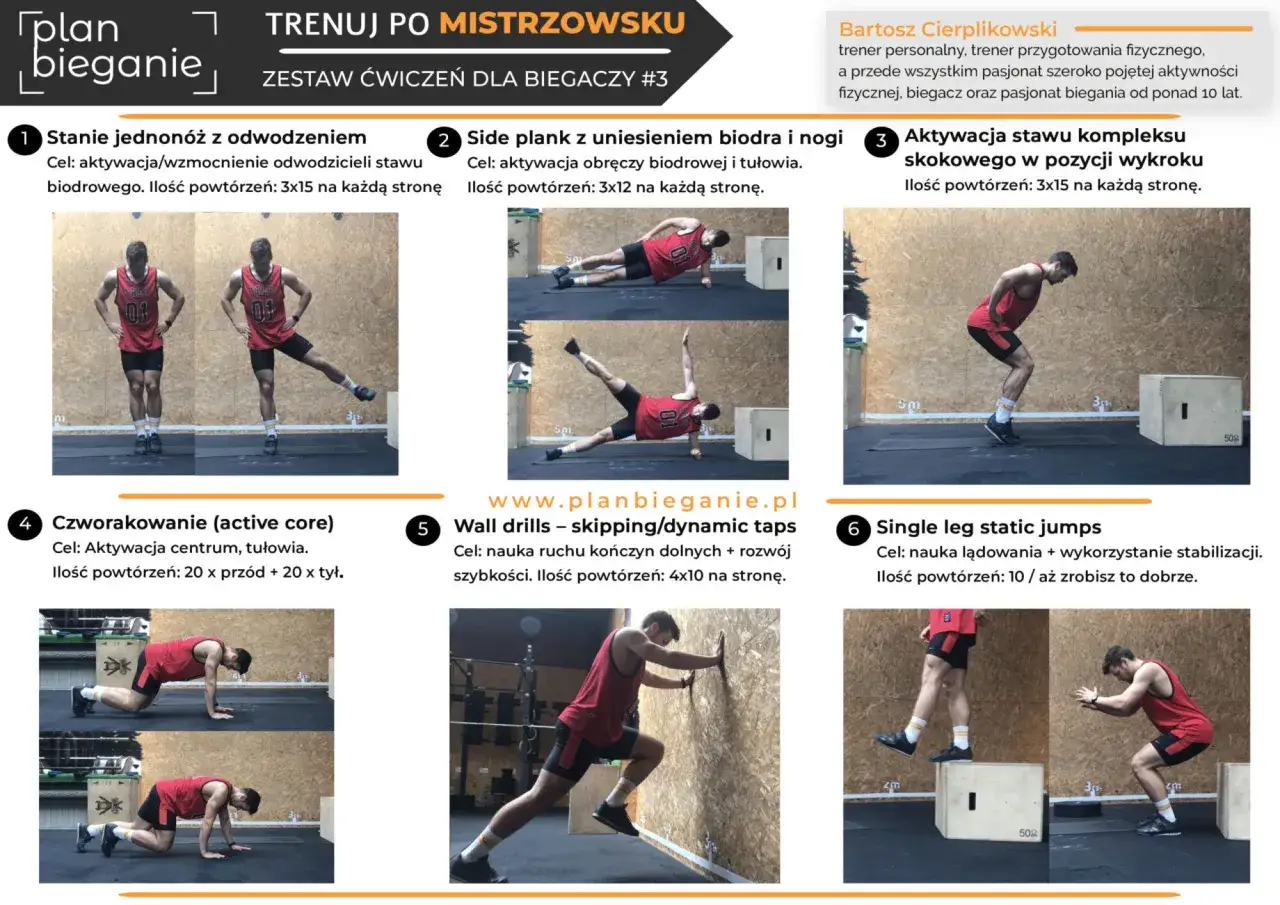 plan bieganie

TRENUJ PO MISTRZOWSKU

ZESTAW ĆWICZEŃ DLA BIEGACZY #3

Bartosz Cierplikowski
trener personalny, trener przygotowania fizycznego, a przede wszystkim pasjonat szeroko pojętej aktywności fizycznej, biegacz oraz pasjonat biegania od ponad 10 lat.

1 Stanie jednonóż z odwodzeniem
Cel: aktywacja/wzmocnienie odwodzicieli stawu biodrowego. Ilość powtórzeń: 3x15 na każdą stronę

2 Side plank z uniesieniem biodra i nogi
Cel: aktywacja obręczy biodrowej i tułowia.
Ilość powtórzeń: 3x12 na każdą stronę.

3 Aktywacja stawu kompleksu skokowego w pozycji wykroku
Ilość powtórzeń: 3x15 na każdą stronę.

www.planbieganie.pl

4 Czworakowanie (active core)
Cel: Aktywacja centrum, tułowia.
Ilość powtórzeń: 20 x przód + 20 x tył.

5 Wall drills – skipping/dynamic taps
Cel: nauka ruchu kończyn dolnych + rozwój szybkości. Ilość powtórzeń: 4x10 na stronę.

6 Single leg static jumps
Cel: nauka lądowania + wykorzystanie stabilizacji.
Ilość powtórzeń: 10 / aż zrobisz to dobrze.