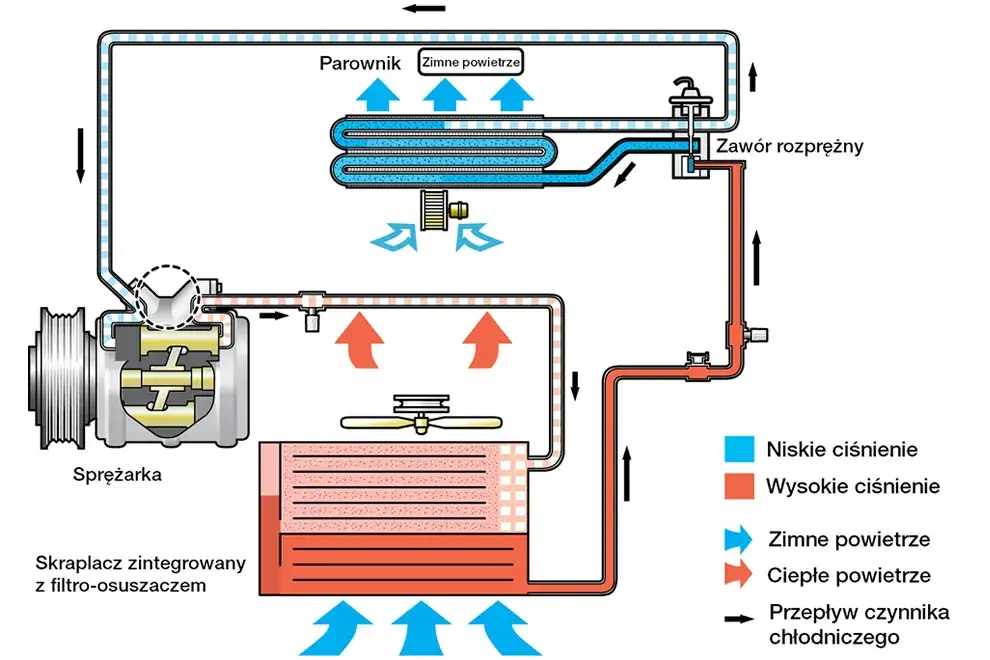 Parownik

Zimne powietrze

Zawór rozprężny

Sprężarka

Skraplacz zintegrowany z filtro-osuszaczem

Niskie ciśnienie

Wysokie ciśnienie

Zimne powietrze

Ciepłe powietrze

Przepływ czynnika chłodniczego