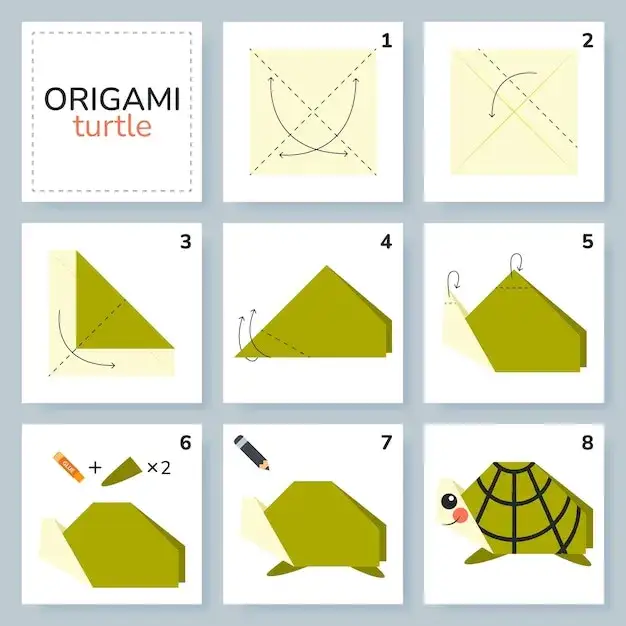 ORIGAMI
turtle

1

2

3

4

5

6

GLUE

+ ×2

7

8