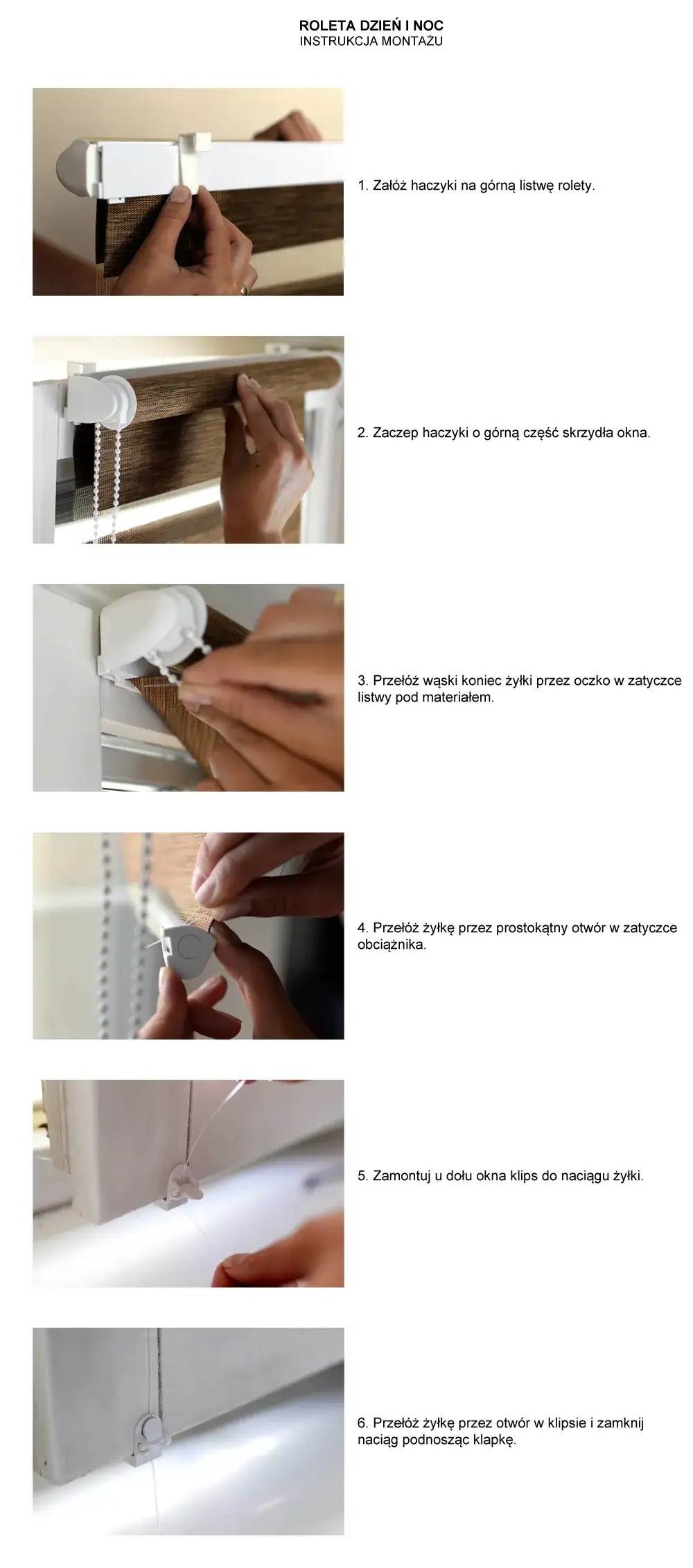 ROLETA DZIEŃ I NOC
INSTRUKCJA MONTAŻU

1. Załóż haczyki na górną listwę rolety.

2. Zaczep haczyki o górną część skrzydła okna.

3. Przełóż wąski koniec żyłki przez oczko w zatyczce listwy pod materiałem.

4. Przełóż żyłkę przez prostokątny otwór w zatyczce obciążnika.

5. Zamontuj u dołu okna klips do naciągu żyłki.

6. Przełóż żyłkę przez otwór w klipsie i zamknij naciąg podnosząc klapkę.