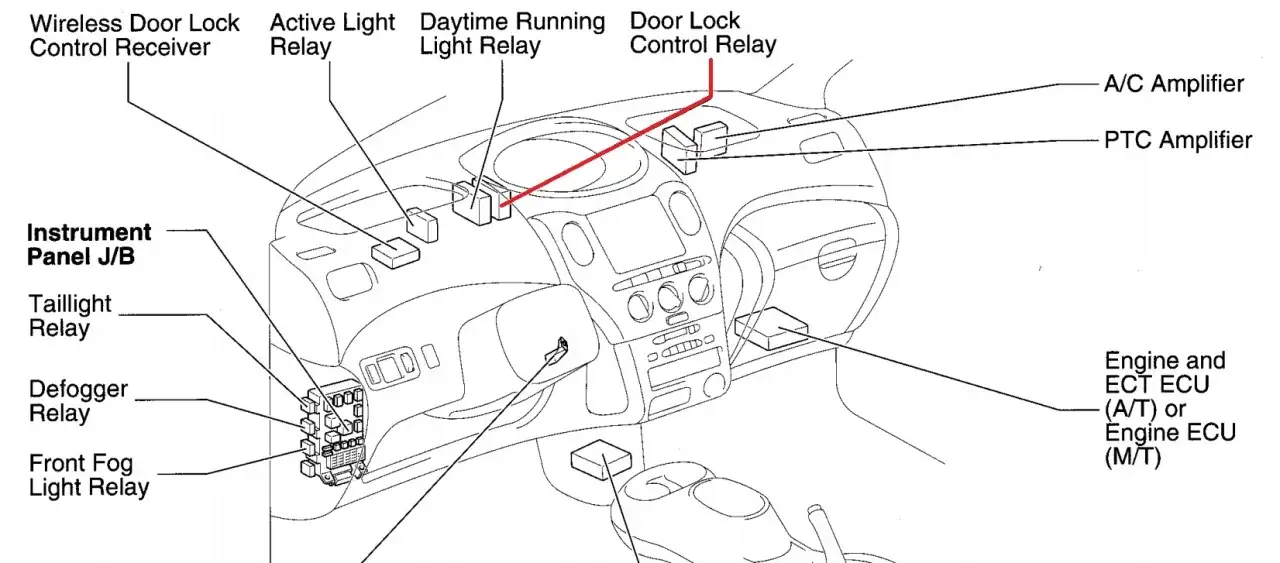 Wireless Door Lock Control Receiver

Active Light Relay

Daytime Running Light Relay

Door Lock Control Relay

A/C Amplifier

PTC Amplifier

Instrument Panel J/B

Taillight Relay

Defogger Relay

Front Fog Light Relay

Engine and ECT ECU (A/T) or Engine ECU (M/T)