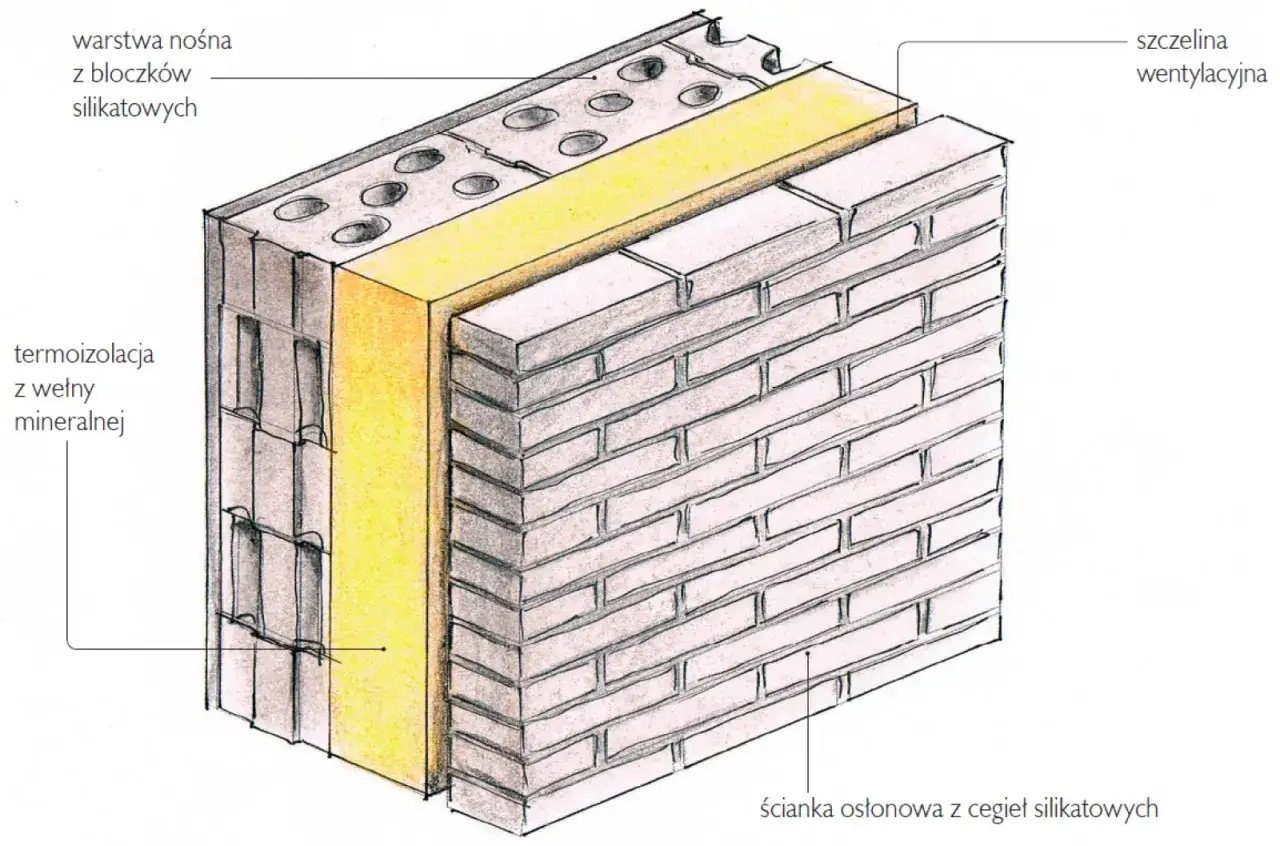 warstwa nośna
z bloczków
silikatowych

szczelina
wentylacyjna

termoizolacja
z wełny
mineralnej

ścianka osłonowa z cegieł silikatowych