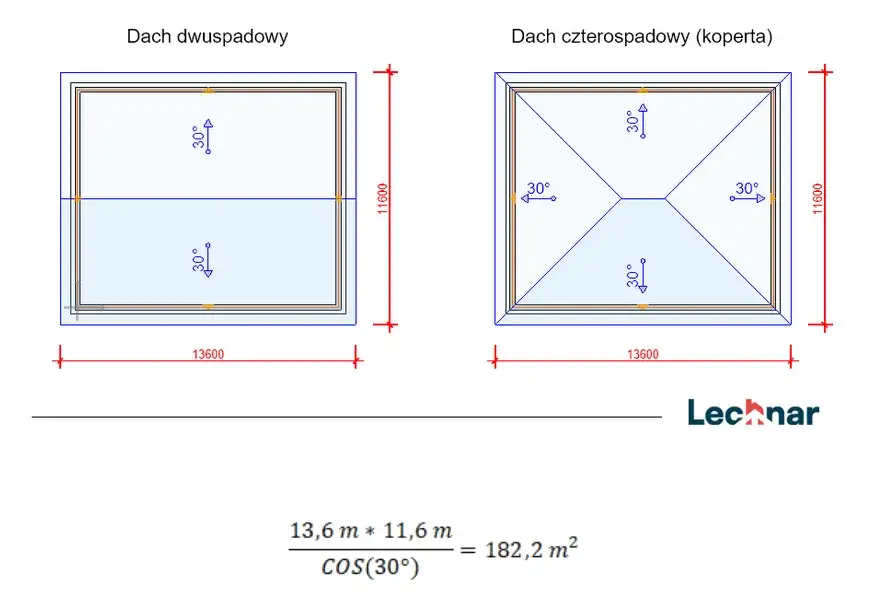 Dach dwuspadowy

30°

30°

11600

13600

Dach czterospadowy (koperta)

30°

30°

30°

30°

11600

13600

Lechnar

$\frac{13{,}6\ m * 11{,}6\ m}{COS(30°)} = 182{,}2\ m^2$