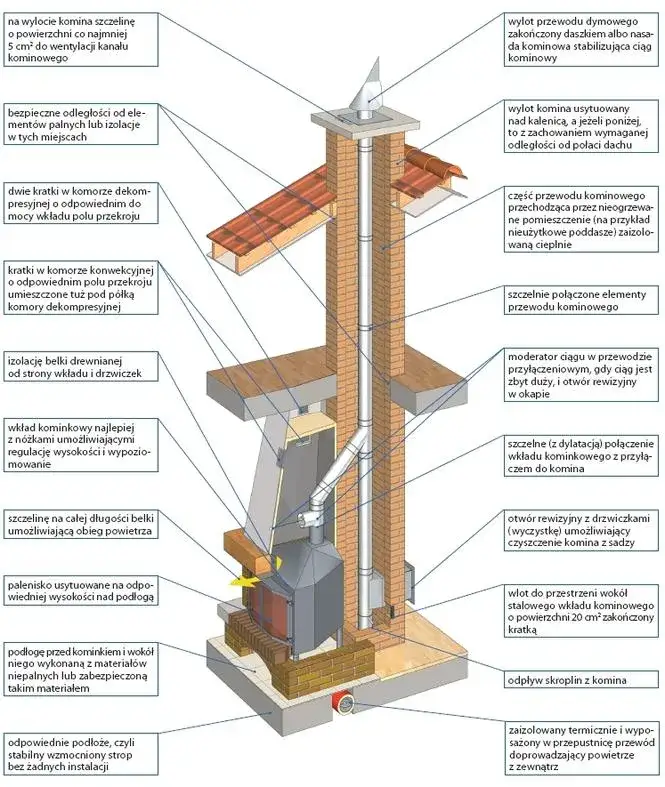 na wylocie komina szczelinę o powierzchni co najmniej 5 cm² do wentylacji kanału kominowego

bezpieczne odległości od elementów palnych lub izolacje w tych miejscach

dwie kratki w komorze dekompresyjnej o odpowiednim do mocy wkładu polu przekroju

kratki w komorze konwekcyjnej o odpowiednim polu przekroju umieszczone tuż pod półką komory dekompresyjnej

izolację belki drewnianej od strony wkładu i drzwiczek

wkład kominkowy najlepiej z nóżkami umożliwiającymi regulację wysokości i wypoziomowanie

szczelinę na całej długości belki umożliwiającą obieg powietrza

palenisko usytuowane na odpowiedniej wysokości nad podłogą

podłogę przed kominkiem i wokół niego wykonaną z materiałów niepalnych lub zabezpieczoną takim materiałem

odpowiednie podłoże, czyli stabilny wzmocniony strop bez żadnych instalacji

wylot przewodu dymowego zakończony daszkiem albo nasada kominowa stabilizująca ciąg kominowy

wylot komina usytuowany nad kalenicą, a jeżeli poniżej, to z zachowaniem wymaganej odległości od połaci dachu

część przewodu kominowego przechodząca przez nieogrzewane pomieszczenie (na przykład nieużytkowe poddasze) zaizolowaną cieplnie

szczelnie połączone elementy przewodu kominowego

moderator ciągu w przewodzie przyłączeniowym, gdy ciąg jest zbyt duży, i otwór rewizyjny w okapie

szczelne (z dylatacją) połączenie wkładu kominkowego z przyłączem do komina

otwór rewizyjny z drzwiczkami (wyczystkę) umożliwiający czyszczenie komina z sadzy

wlot do przestrzeni wokół stalowego wkładu kominowego o powierzchni 20 cm² zakończony kratką

odpływ skroplin z komina

zaizolowany termicznie i wyposażony w przepustnicę przewód doprowadzający powietrze z zewnątrz