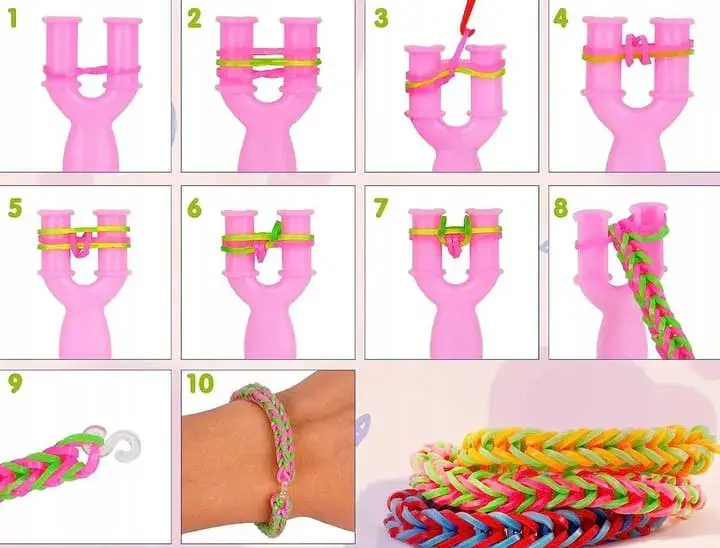 1

2

3

4

5

6

7

8

9

10