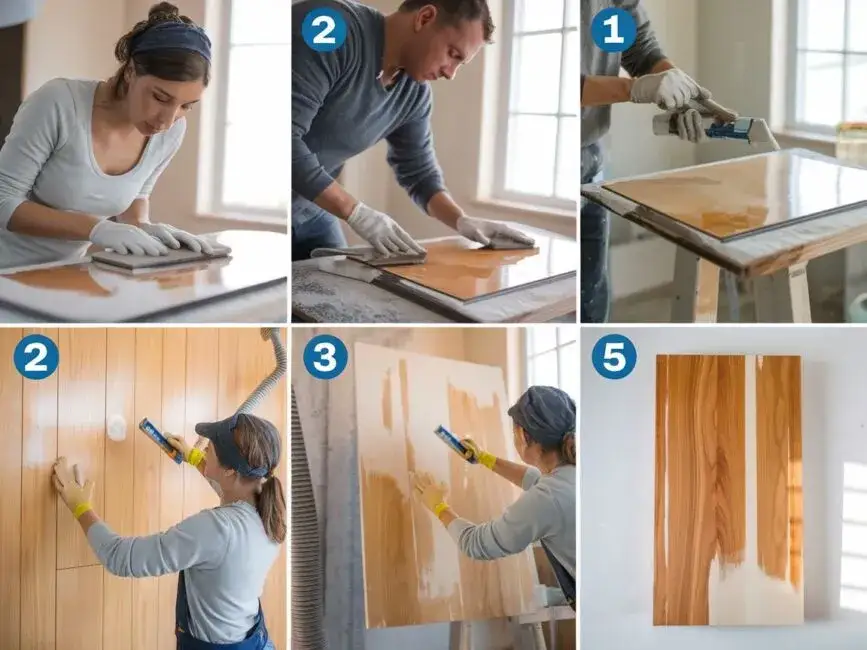 2
1
2
3
5