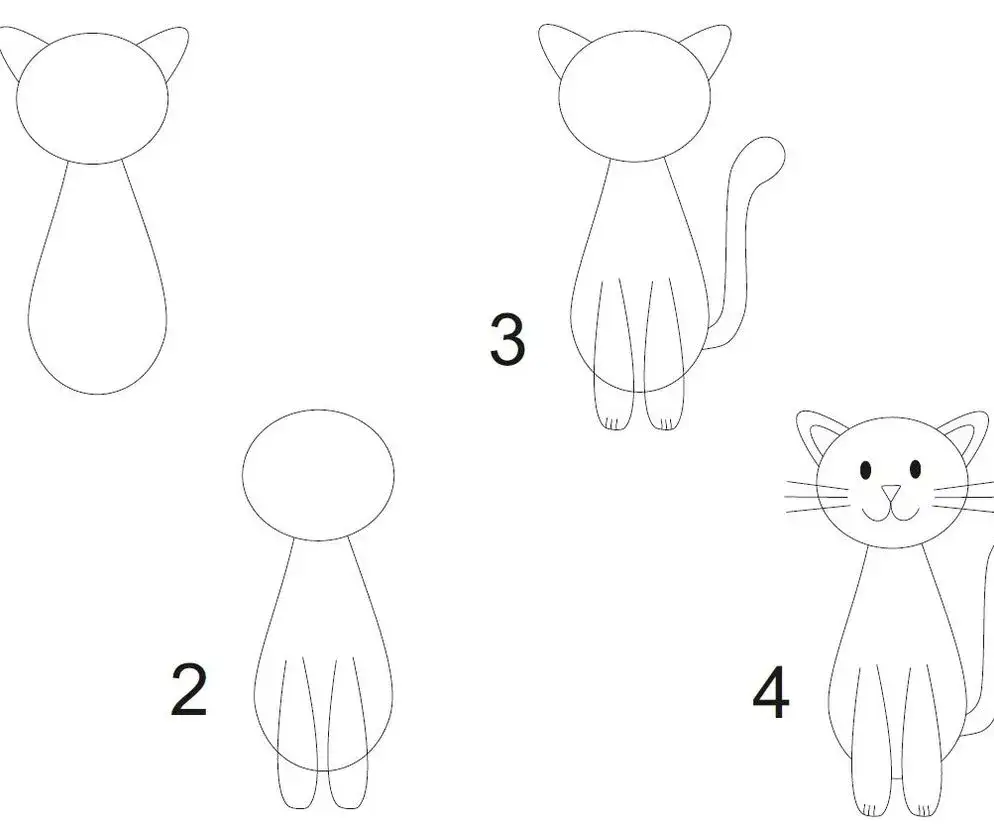 3

2

4