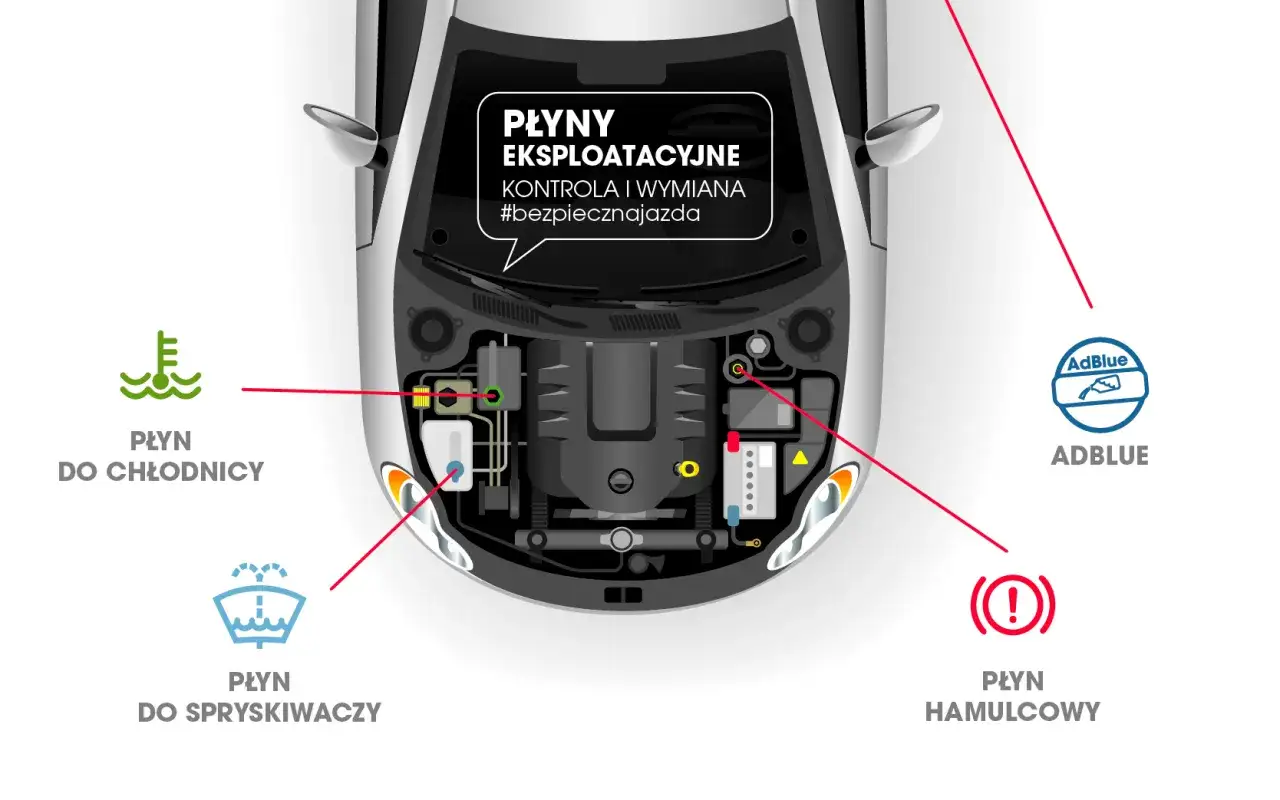 PŁYNY
EKSPLOATACYJNE
KONTROLA I WYMIANA
#bezpiecznajazda

PŁYN
DO CHŁODNICY

AdBlue

ADBLUE

PŁYN
DO SPRYSKIWACZY

PŁYN
HAMULCOWY