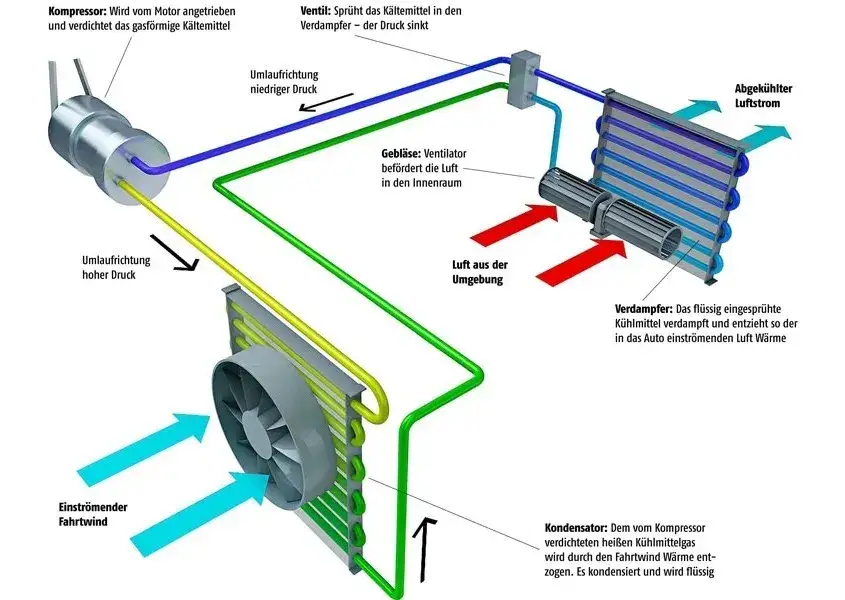 Kompressor: Wird vom Motor angetrieben und verdichtet das gasförmige Kältemittel

Ventil: Sprüht das Kältemittel in den Verdampfer – der Druck sinkt

Umlaufrichtung niedriger Druck

Abgekühlter Luftstrom

Gebläse: Ventilator befördert die Luft in den Innenraum

Umlaufrichtung hoher Druck

Luft aus der Umgebung

Verdampfer: Das flüssig eingesprühte Kühlmittel verdampft und entzieht so der in das Auto einströmenden Luft Wärme

Einströmender Fahrtwind

Kondensator: Dem vom Kompressor verdichteten heißen Kühlmittelgas wird durch den Fahrtwind Wärme entzogen. Es kondensiert und wird flüssig