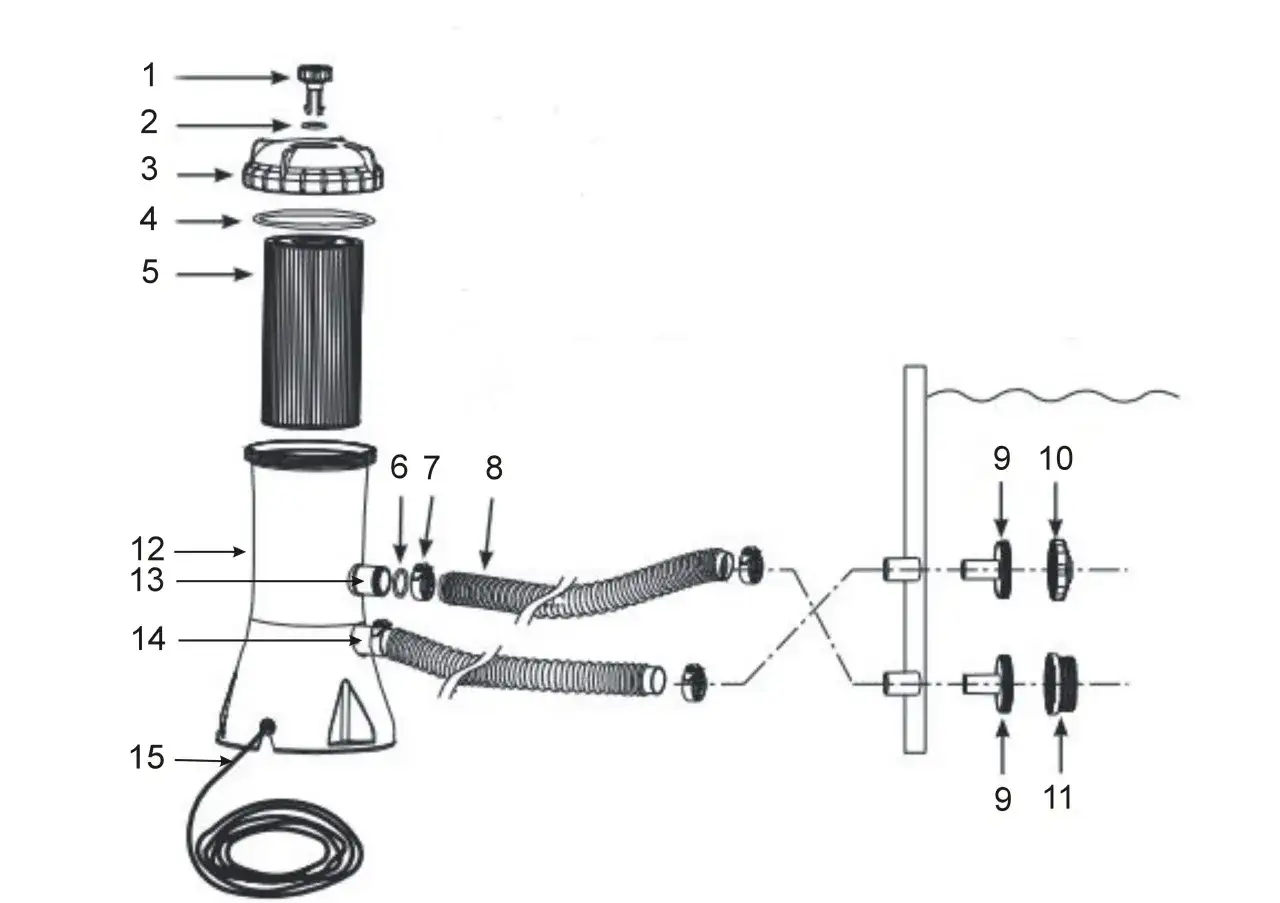 1
2
3
4
5
6
7
8
9
10
12
13
14
15
9
11