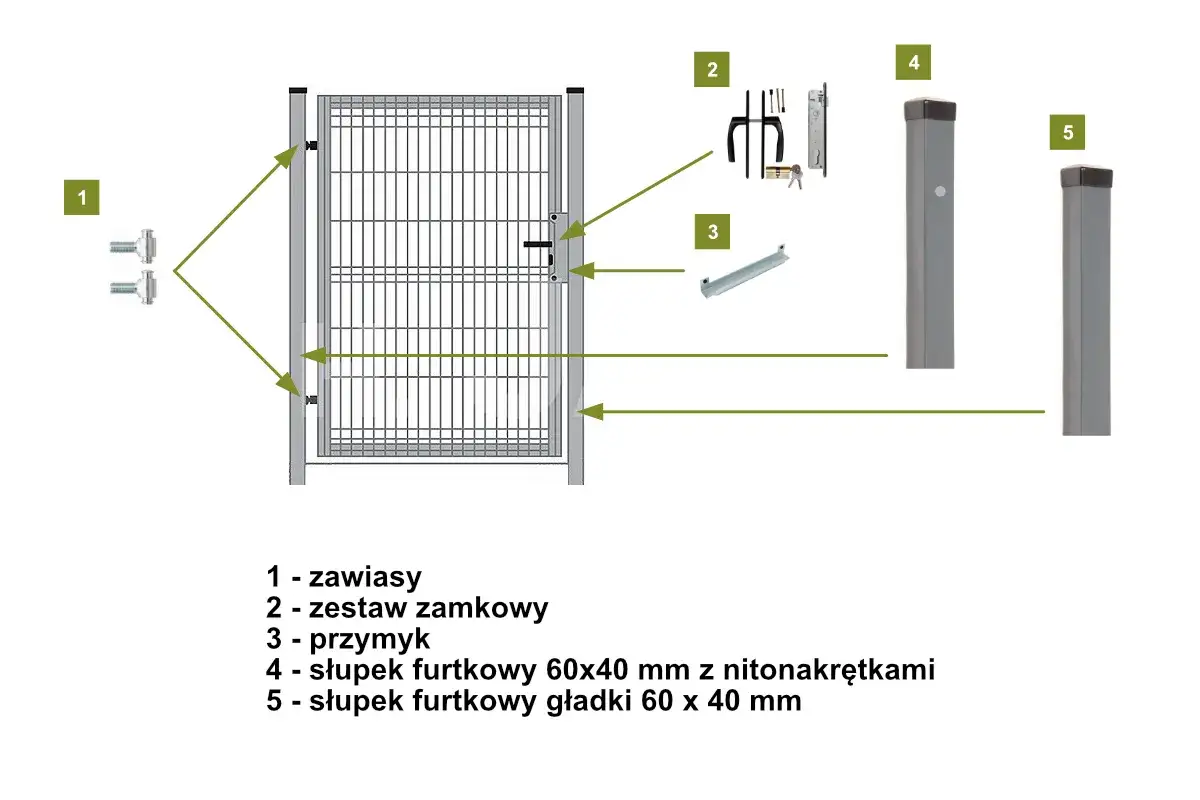 1

2

3

4

5

1 - zawiasy
2 - zestaw zamkowy
3 - przymyk
4 - słupek furtkowy 60x40 mm z nitonakrętkami
5 - słupek furtkowy gładki 60 x 40 mm