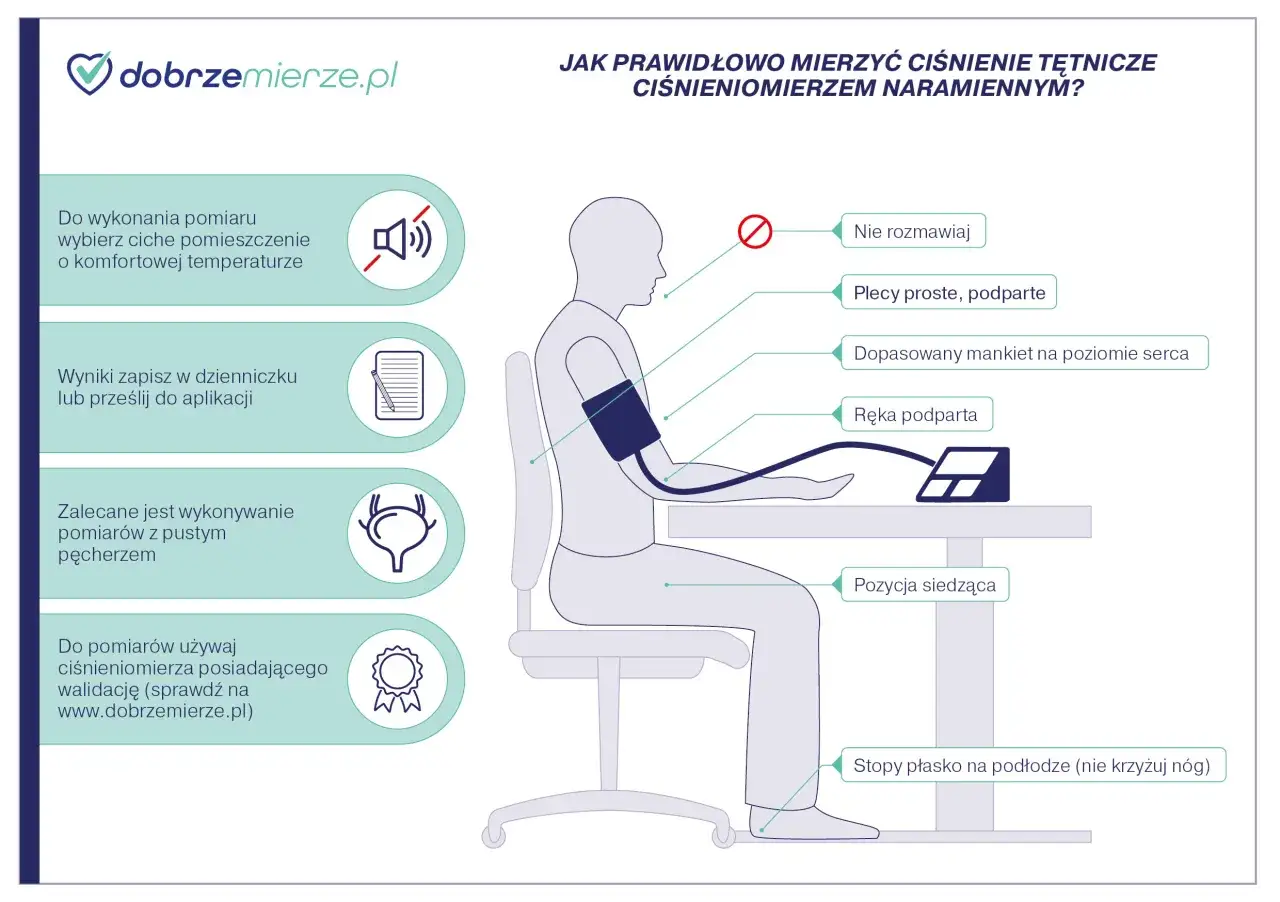 dobrzemierze.pl

JAK PRAWIDŁOWO MIERZYĆ CIŚNIENIE TĘTNICZE CIŚNIENIOMIERZEM NARAMIENNYM?

Do wykonania pomiaru wybierz ciche pomieszczenie o komfortowej temperaturze

Wyniki zapisz w dzienniczku lub prześlij do aplikacji

Zalecane jest wykonywanie pomiarów z pustym pęcherzem

Do pomiarów używaj ciśnieniomierza posiadającego walidację (sprawdź na www.dobrzemierze.pl)

Nie rozmawiaj

Plecy proste, podparte

Dopasowany mankiet na poziomie serca

Ręka podparta

Pozycja siedząca

Stopy płasko na podłodze (nie krzyżuj nóg)