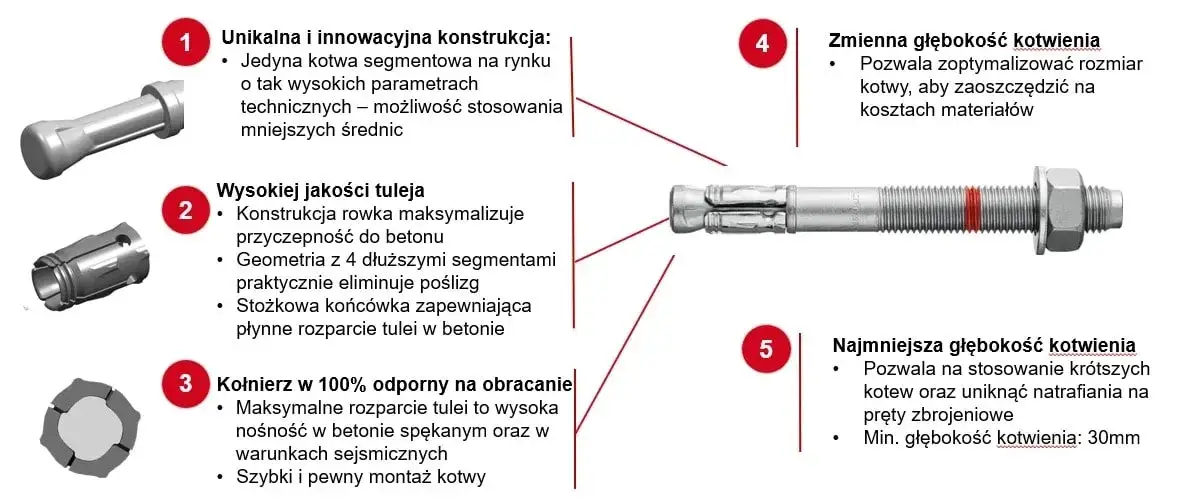 1

Unikalna i innowacyjna konstrukcja:
• Jedyna kotwa segmentowa na rynku o tak wysokich parametrach technicznych – możliwość stosowania mniejszych średnic

2

Wysokiej jakości tuleja
• Konstrukcja rowka maksymalizuje przyczepność do betonu
• Geometria z 4 dłuższymi segmentami praktycznie eliminuje poślizg
• Stożkowa końcówka zapewniająca płynne rozparcie tulei w betonie

3

Kołnierz w 100% odporny na obracanie
• Maksymalne rozparcie tulei to wysoka nośność w betonie spękanym oraz w warunkach sejsmicznych
• Szybki i pewny montaż kotwy

4

Zmienna głębokość kotwienia
• Pozwala zoptymalizować rozmiar kotwy, aby zaoszczędzić na kosztach materiałów

5

Najmniejsza głębokość kotwienia
• Pozwala na stosowanie krótszych kotew oraz uniknąć natrafiania na pręty zbrojeniowe
• Min. głębokość kotwienia: 30mm